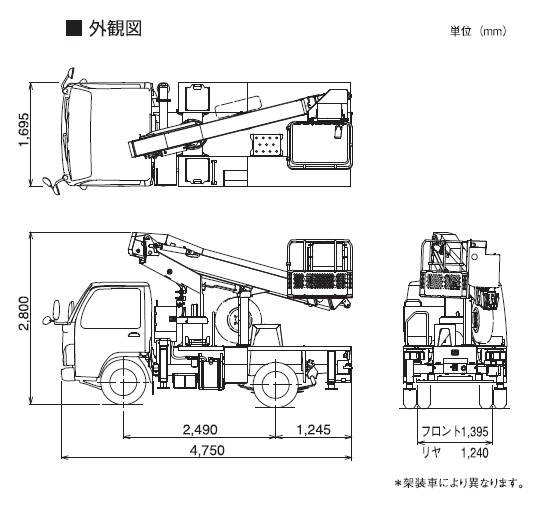 ■ 外観図

単位（mm）

1,695

2,800

2,490

1,245

4,750

フロント1,395

リヤ 1,240

＊架装車により異なります。