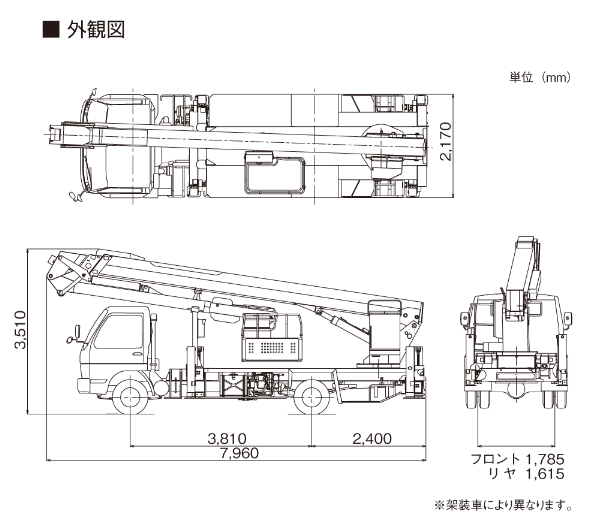 ■ 外観図

単位（mm）

2,170

3,510

3,810

2,400

7,960

フロント 1,785
リヤ 1,615

※架装車により異なります。