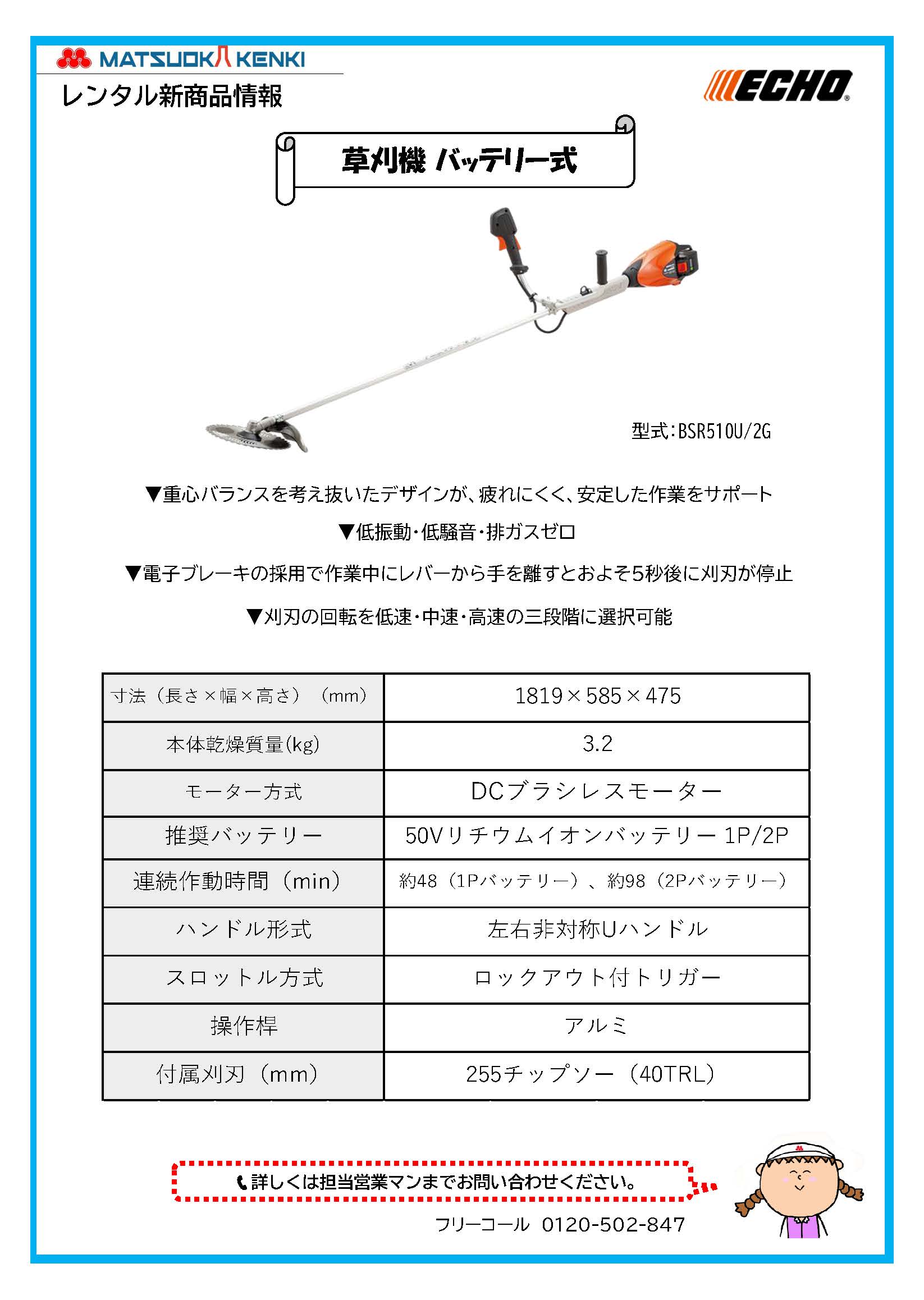 MATSUOKA KENKI
レンタル新商品情報

ECHO

草刈機 バッテリー式

型式:BSR510U/2G

▼重心バランスを考え抜いたデザインが、疲れにくく、安定した作業をサポート

▼低振動・低騒音・排ガスゼロ

▼電子ブレーキの採用で作業中にレバーから手を離すとおよそ5秒後に刈刃が停止

▼刈刃の回転を低速・中速・高速の三段階に選択可能

| 寸法（長さ×幅×高さ）（mm） | 1819×585×475 |
|---|---|
| 本体乾燥質量(kg) | 3.2 |
| モーター方式 | DCブラシレスモーター |
| 推奨バッテリー | 50Vリチウムイオンバッテリー 1P/2P |
| 連続作動時間（min） | 約48（1Pバッテリー）、約98（2Pバッテリー） |
| ハンドル形式 | 左右非対称Uハンドル |
| スロットル方式 | ロックアウト付トリガー |
| 操作桿 | アルミ |
| 付属刈刃（mm） | 255チップソー（40TRL） |

詳しくは担当営業マンまでお問い合わせください。

フリーコール 0120-502-847